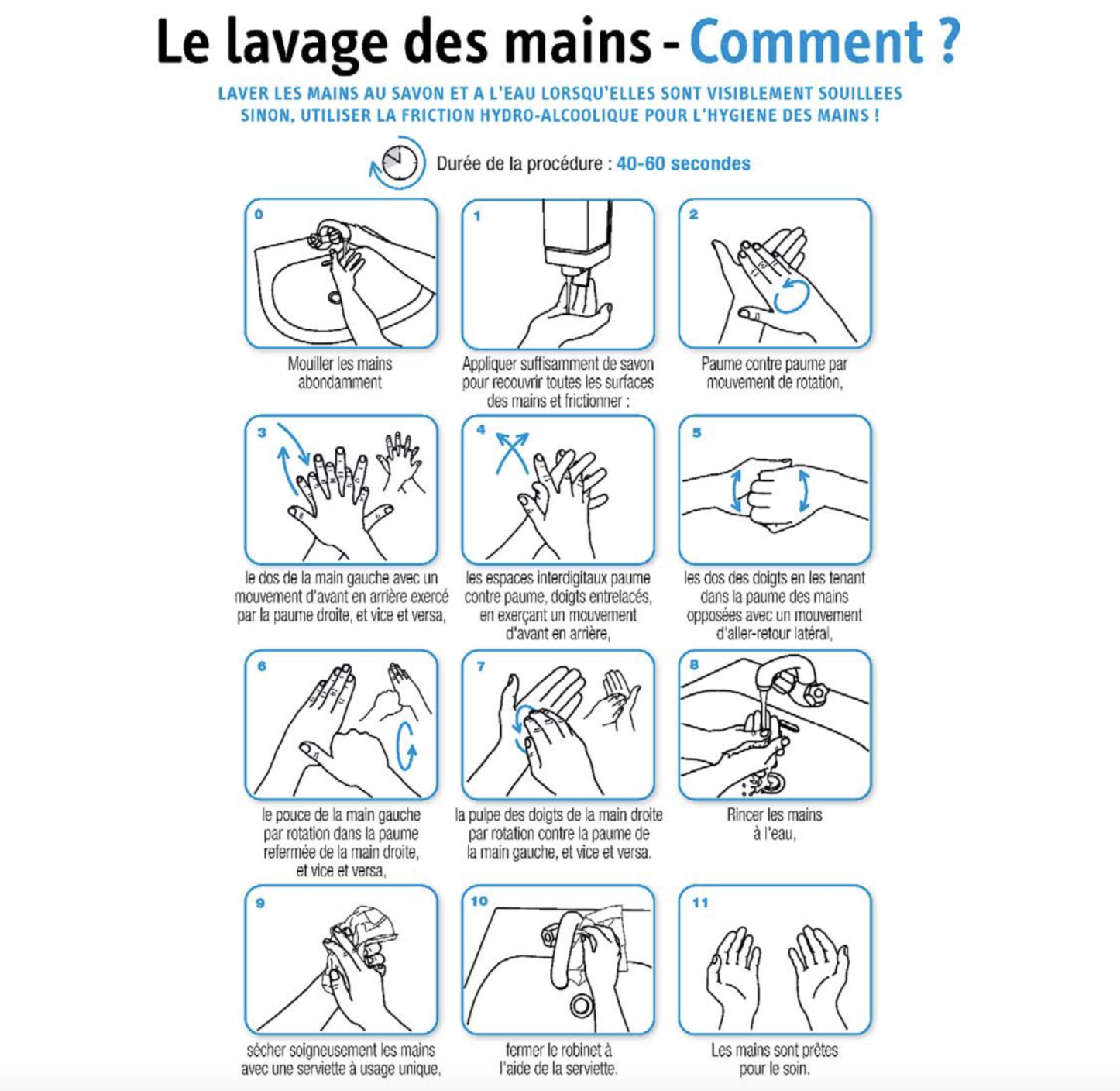 Le lavage des mains - Comment ?

LAVER LES MAINS AU SAVON ET A L'EAU LORSQU'ELLES SONT VISIBLEMENT SOUILLEES SINON, UTILISER LA FRICTION HYDRO-ALCOOLIQUE POUR L'HYGIENE DES MAINS !

Durée de la procédure : 40-60 secondes

0
Mouiller les mains abondamment

1
Appliquer suffisamment de savon pour recouvrir toutes les surfaces des mains et frictionner :

2
Paume contre paume par mouvement de rotation,

3
le dos de la main gauche avec un mouvement d'avant en arrière exercé par la paume droite, et vice et versa,

4
les espaces interdigitaux paume contre paume, doigts entrelacés, en exerçant un mouvement d'avant en arrière,

5
les dos des doigts en les tenant dans la paume des mains opposées avec un mouvement d'aller-retour latéral,

6
le pouce de la main gauche par rotation dans la paume refermée de la main droite, et vice et versa,

7
la pulpe des doigts de la main droite par rotation contre la paume de la main gauche, et vice et versa.

8
Rincer les mains à l'eau,

9
sécher soigneusement les mains avec une serviette à usage unique,

10
fermer le robinet à l'aide de la serviette.

11
Les mains sont prêtes pour le soin.